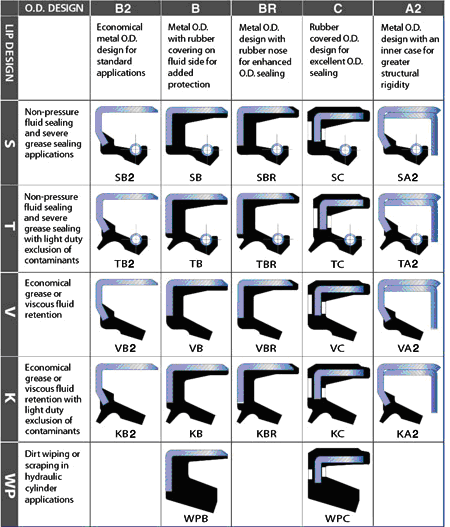 | | O.D. DESIGN | B2 | B | BR | C | A2 |
|---|---|---|---|---|---|---|
| LIP DESIGN | | Economical metal O.D. design for standard applications | Metal O.D. with rubber covering on fluid side for added protection | Metal O.D. design with rubber nose for enhanced O.D. sealing | Rubber covered O.D. design for excellent O.D. sealing | Metal O.D. design with an inner case for greater structural rigidity |
| S | Non-pressure fluid sealing and severe grease sealing applications | SB2 | SB | SBR | SC | SA2 |
| T | Non-pressure fluid sealing and severe grease sealing with light duty exclusion of contaminants | TB2 | TB | TBR | TC | TA2 |
| V | Economical grease or viscous fluid retention | VB2 | VB | VBR | VC | VA2 |
| K | Economical grease or viscous fluid retention with light duty exclusion of contaminants | KB2 | KB | KBR | KC | KA2 |
| WP | Dirt wiping or scraping in hydraulic cylinder applications | | WPB | | WPC | |